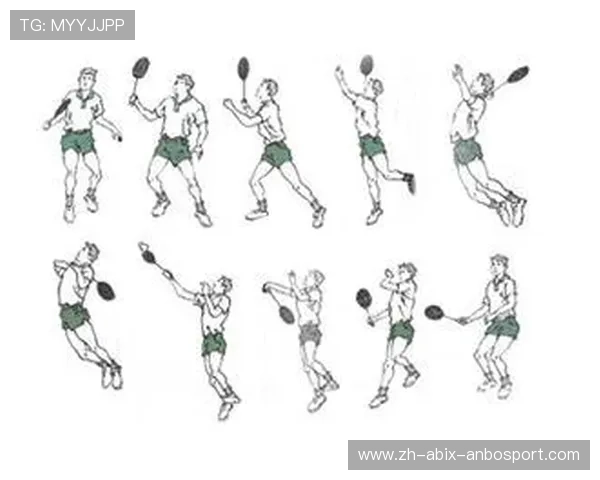 TG: MYYJJPP

www.zh-abix-anbosport.com